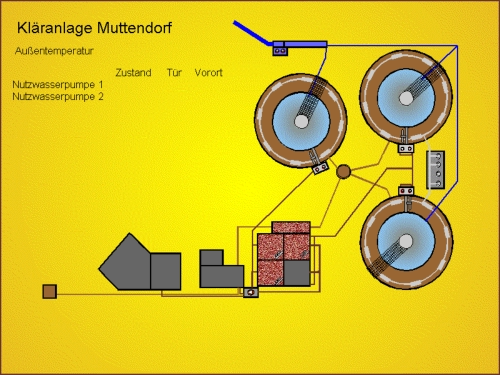 Kläranlage Muttendorf

Außentemperatur

Zustand Tür Vorort

Nutzwasserpumpe 1
Nutzwasserpumpe 2